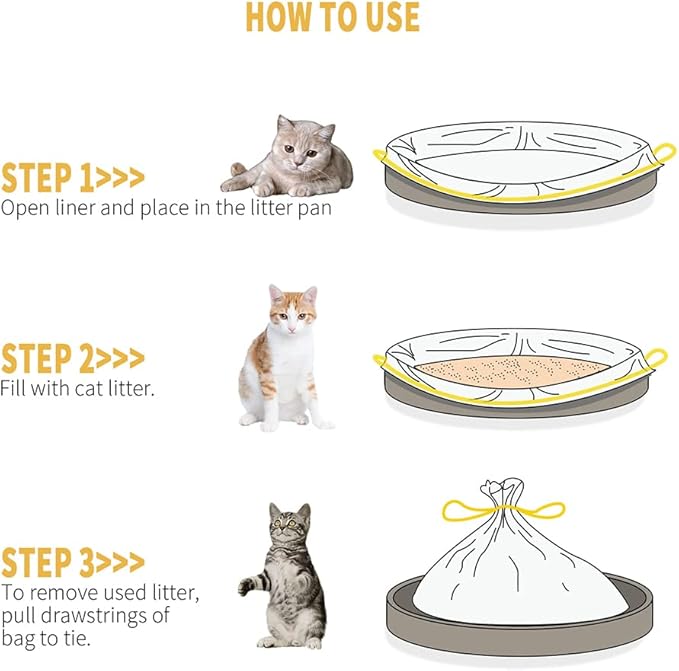 HOW TO USE

STEP 1>>>
Open liner and place in the litter pan

STEP 2>>>
Fill with cat litter.

STEP 3>>>
To remove used litter, pull drawstrings of bag to tie.