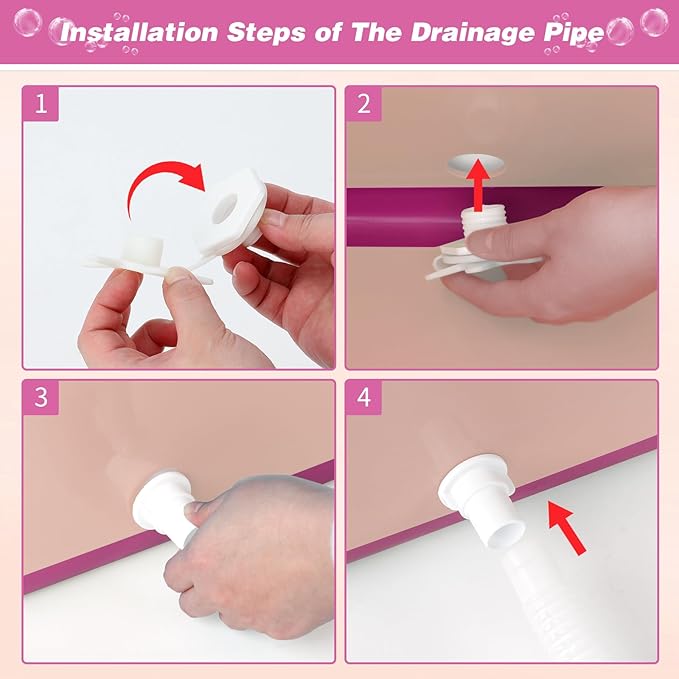 Installation Steps of The Drainage Pipe

1

2

3

4