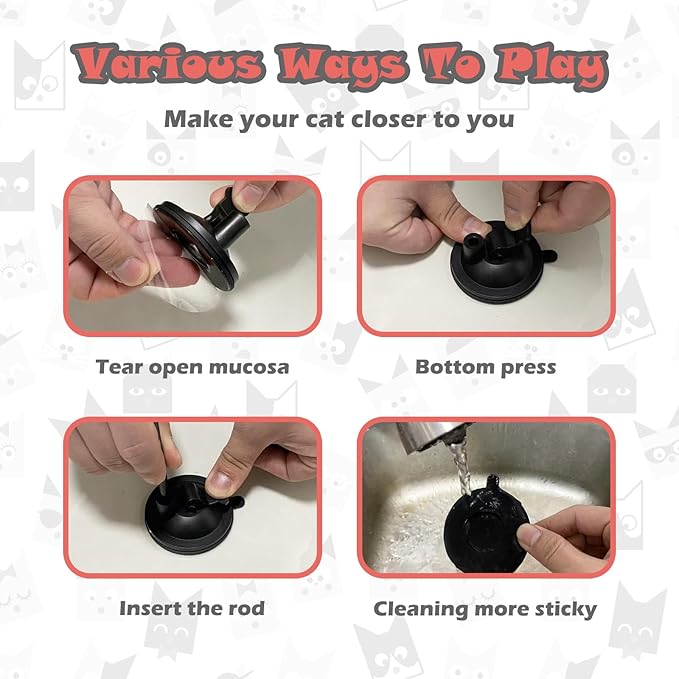 Various Ways To Play

Make your cat closer to you

Tear open mucosa

Bottom press

Insert the rod

Cleaning more sticky