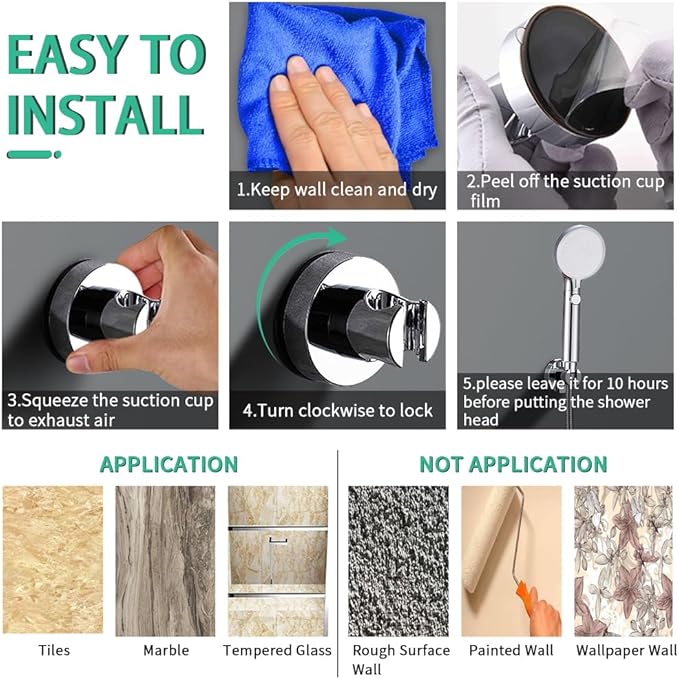 EASY TO INSTALL

1.Keep wall clean and dry

2.Peel off the suction cup film

3.Squeeze the suction cup to exhaust air

4.Turn clockwise to lock

5.please leave it for 10 hours before putting the shower head

APPLICATION

Tiles

Marble

Tempered Glass

NOT APPLICATION

Rough Surface Wall

Painted Wall

Wallpaper Wall