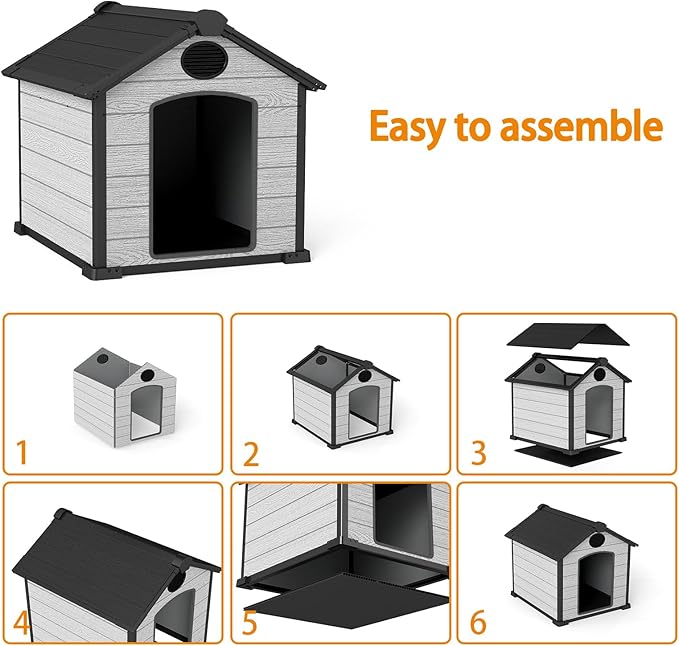 Easy to assemble

1

2

3

4

5

6