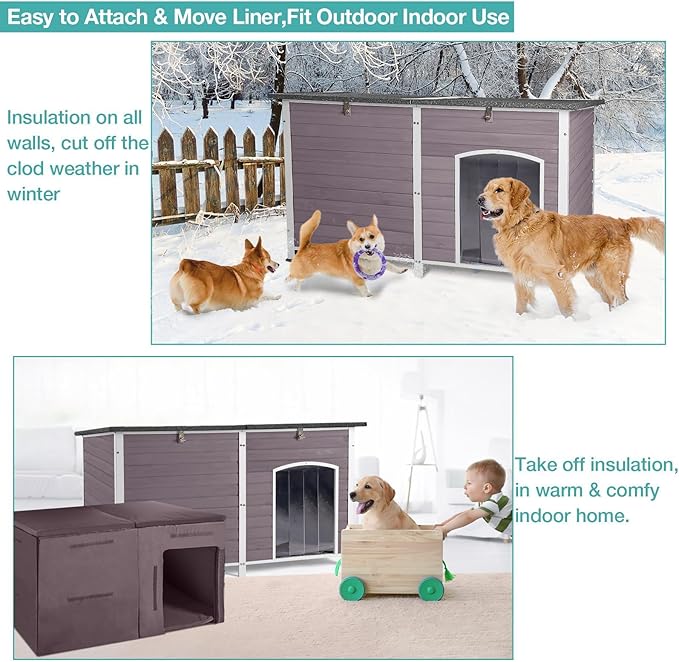 Easy to Attach & Move Liner,Fit Outdoor Indoor Use

Insulation on all walls, cut off the clod weather in winter

Take off insulation, in warm & comfy indoor home.