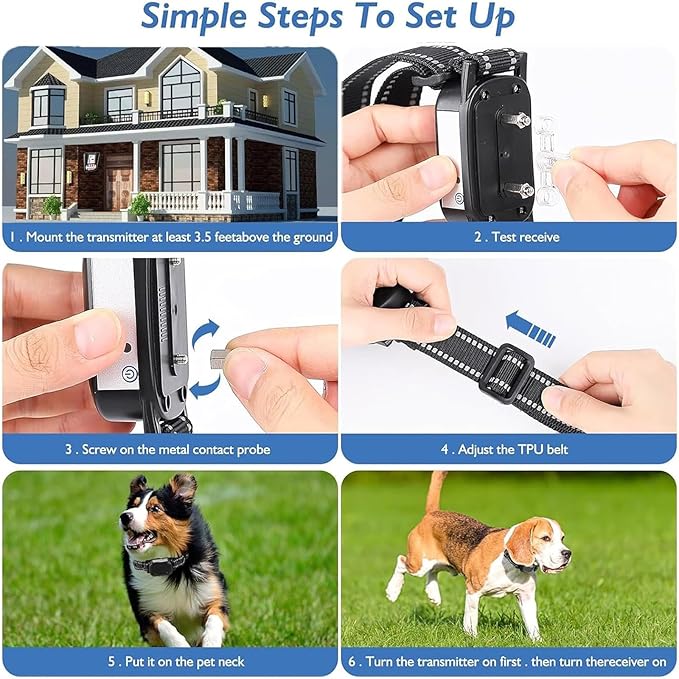 Simple Steps To Set Up

1 . Mount the transmitter at least 3.5 feetabove the ground

2 . Test receive

3 . Screw on the metal contact probe

4 . Adjust the TPU belt

5 . Put it on the pet neck

6 . Turn the transmitter on first . then turn thereceiver on