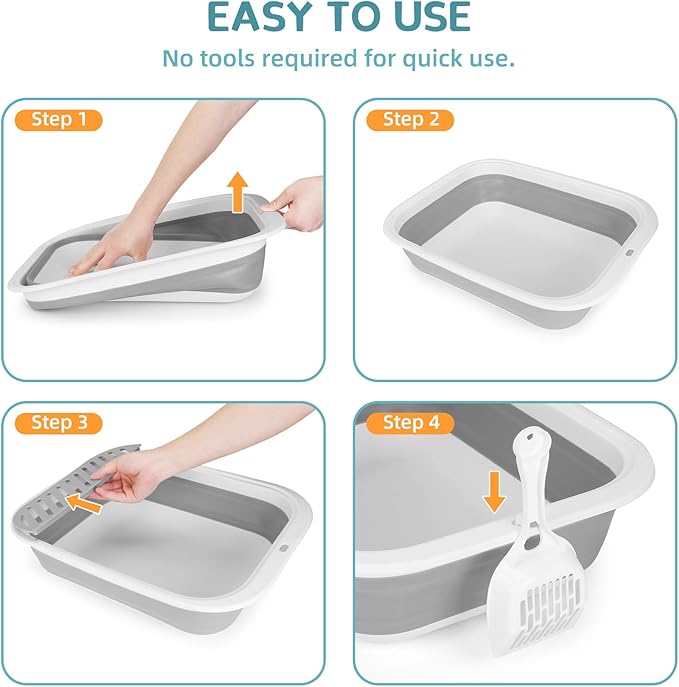 EASY TO USE

No tools required for quick use.

Step 1

Step 2

Step 3

Step 4