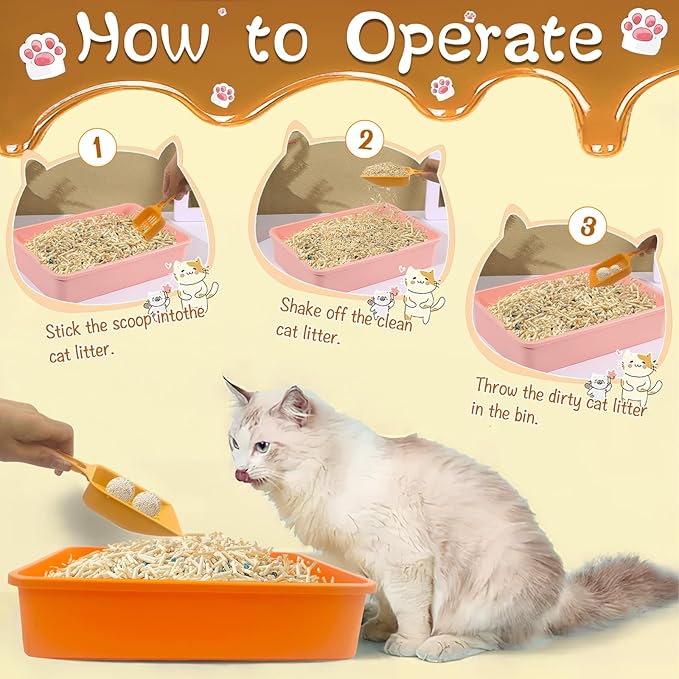 How to Operate

1

Stick the scoop intothe cat litter.

2

Shake off the clean cat litter.

3

Throw the dirty cat litter in the bin.