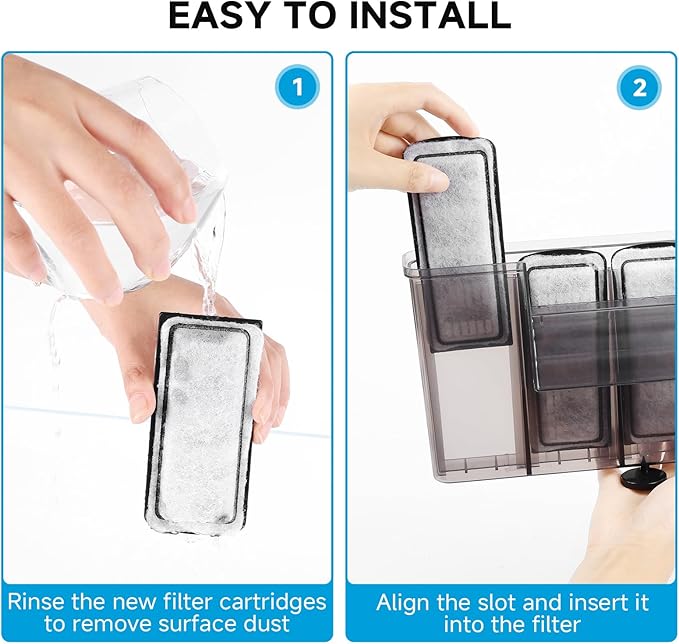 EASY TO INSTALL

1

Rinse the new filter cartridges to remove surface dust

2

Align the slot and insert it into the filter