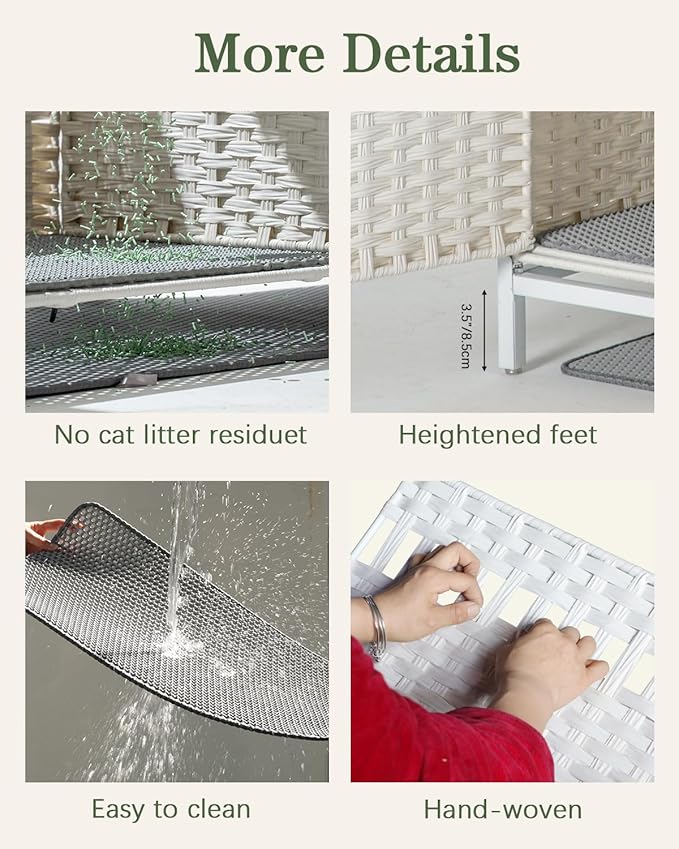 More Details

No cat litter residuet

3.5"/8.5cm

Heightened feet

Easy to clean

Hand-woven