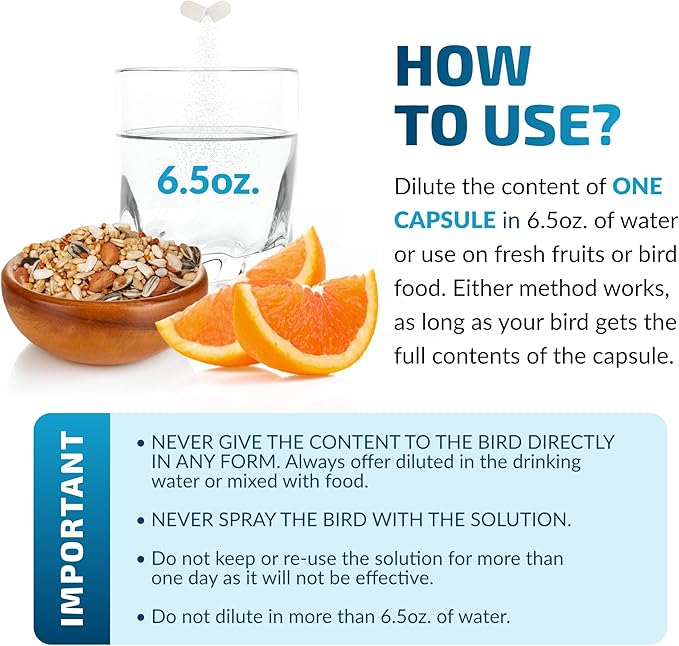 6.5oz.

HOW TO USE?

Dilute the content of ONE CAPSULE in 6.5oz. of water or use on fresh fruits or bird food. Either method works, as long as your bird gets the full contents of the capsule.

IMPORTANT

• NEVER GIVE THE CONTENT TO THE BIRD DIRECTLY IN ANY FORM. Always offer diluted in the drinking water or mixed with food.

• NEVER SPRAY THE BIRD WITH THE SOLUTION.

• Do not keep or re-use the solution for more than one day as it will not be effective.

• Do not dilute in more than 6.5oz. of water.