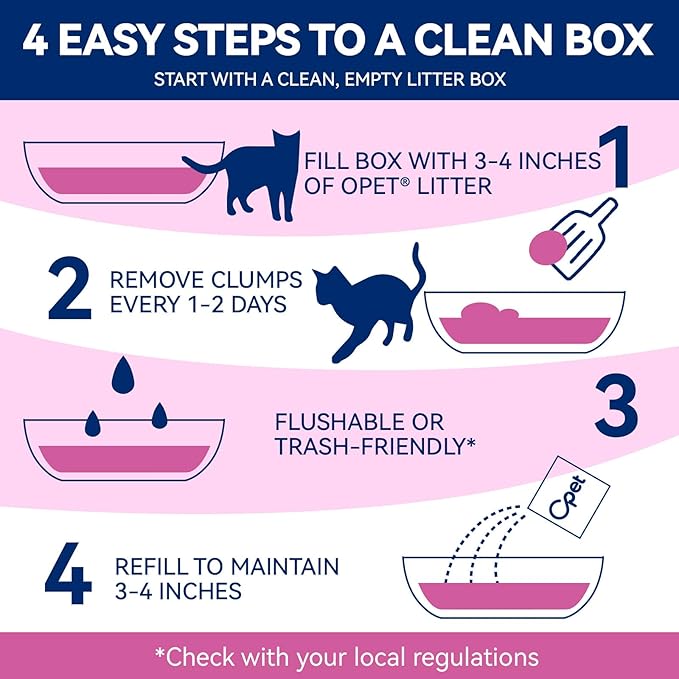 4 EASY STEPS TO A CLEAN BOX

START WITH A CLEAN, EMPTY LITTER BOX

1 FILL BOX WITH 3-4 INCHES OF OPET® LITTER

2 REMOVE CLUMPS EVERY 1-2 DAYS

3 FLUSHABLE OR TRASH-FRIENDLY*

Opet

4 REFILL TO MAINTAIN 3-4 INCHES

*Check with your local regulations