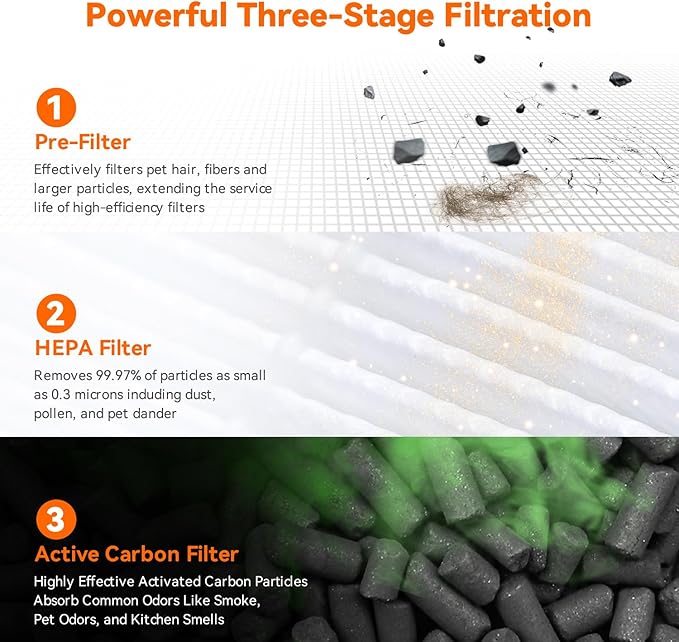 Powerful Three-Stage Filtration

1

Pre-Filter

Effectively filters pet hair, fibers and larger particles, extending the service life of high-efficiency filters

2

HEPA Filter

Removes 99.97% of particles as small as 0.3 microns induding dust, pollen, and pet dander

3

Active Carbon Filter

Highly Effective Activated Carbon Particles Absorb Common Odors Like Smoke, Pet Odors, and Kitchen Smells